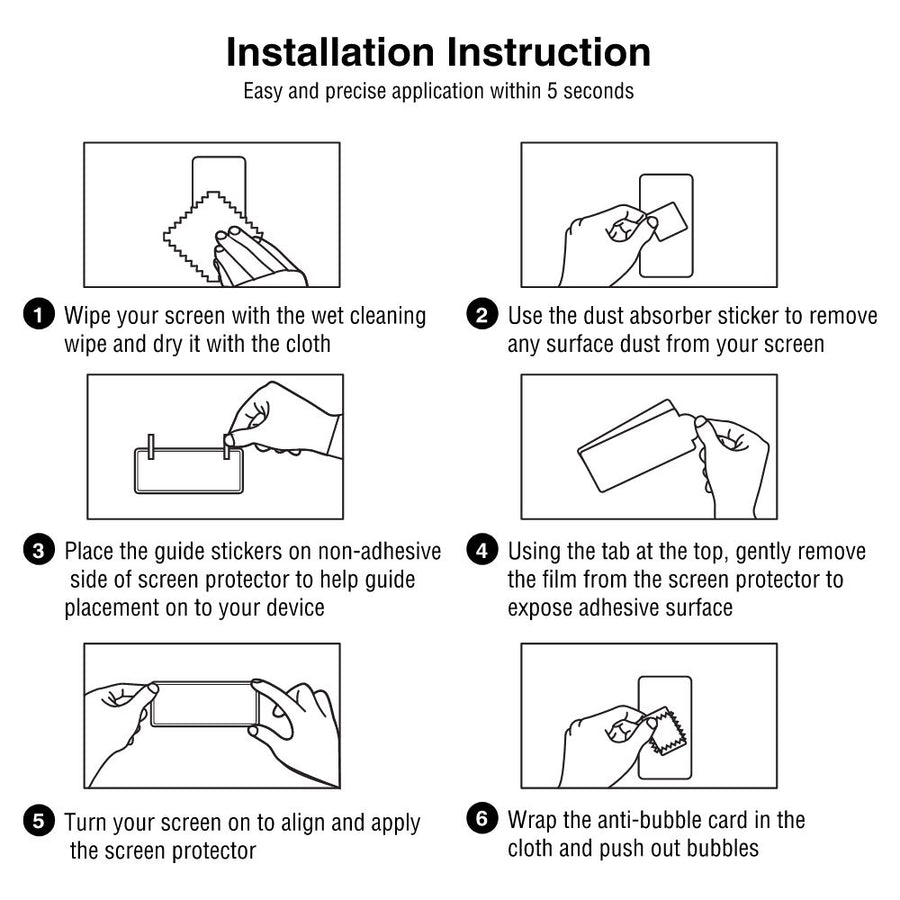 Installation Instruction

Easy and precise application within 5 seconds

1 Wipe your screen with the wet cleaning wipe and dry it with the cloth

2 Use the dust absorber sticker to remove any surface dust from your screen

3 Place the guide stickers on non-adhesive side of screen protector to help guide placement on to your device

4 Using the tab at the top, gently remove the film from the screen protector to expose adhesive surface

5 Turn your screen on to align and apply the screen protector

6 Wrap the anti-bubble card in the cloth and push out bubbles