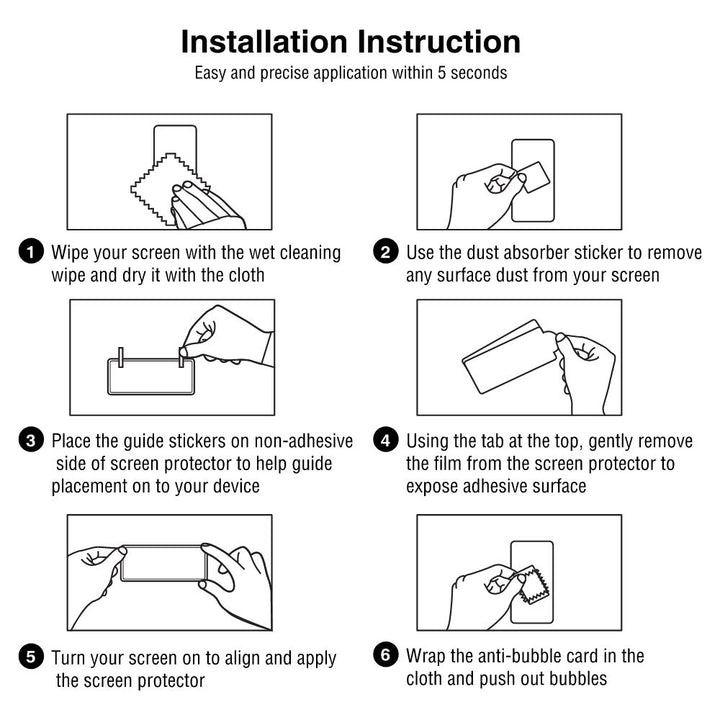 Installation Instruction
Easy and precise application within 5 seconds

1 Wipe your screen with the wet cleaning wipe and dry it with the cloth

2 Use the dust absorber sticker to remove any surface dust from your screen

3 Place the guide stickers on non-adhesive side of screen protector to help guide placement on to your device

4 Using the tab at the top, gently remove the film from the screen protector to expose adhesive surface

5 Turn your screen on to align and apply the screen protector

6 Wrap the anti-bubble card in the cloth and push out bubbles