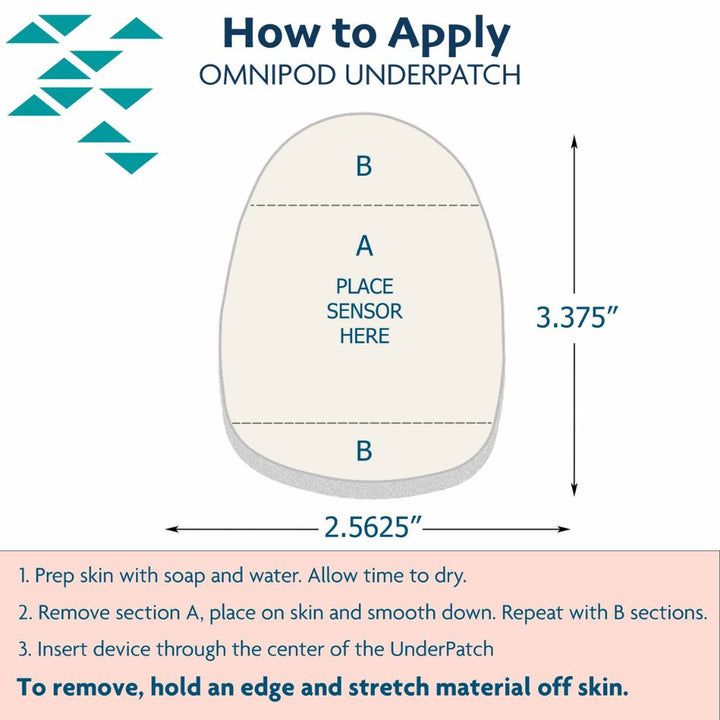 How to Apply
OMNIPOD UNDERPATCH

B

A

PLACE SENSOR HERE

B

3.375"

2.5625"

1. Prep skin with soap and water. Allow time to dry.

2. Remove section A, place on skin and smooth down. Repeat with B sections.

3. Insert device through the center of the UnderPatch

To remove, hold an edge and stretch material off skin.