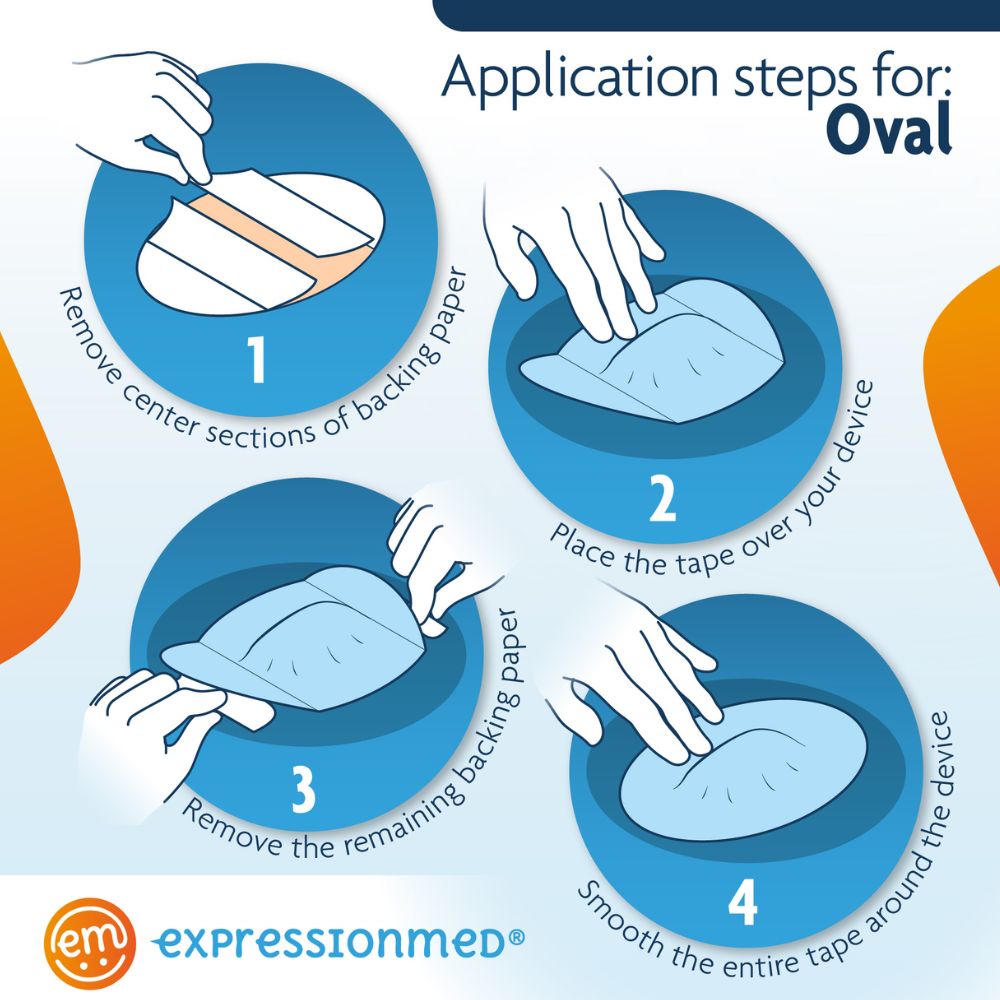 Application steps for:
Oval

1
Remove center sections of backing paper

2
Place the tape over your device

3
Remove the remaining backing paper

4
Smooth the entire tape around the device

em expressionmed®