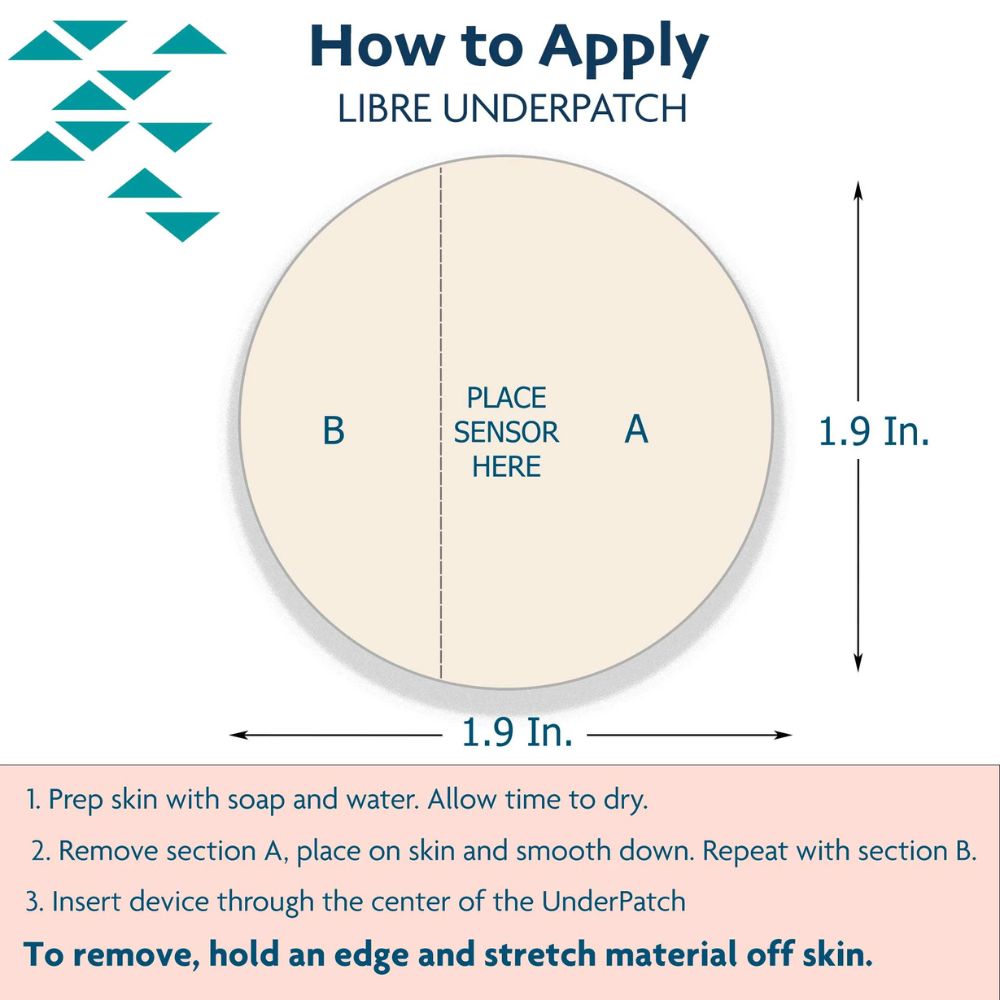 How to Apply
LIBRE UNDERPATCH

B

PLACE SENSOR HERE

A

1.9 In.

1.9 In.

1. Prep skin with soap and water. Allow time to dry.

2. Remove section A, place on skin and smooth down. Repeat with section B.

3. Insert device through the center of the UnderPatch

To remove, hold an edge and stretch material off skin.